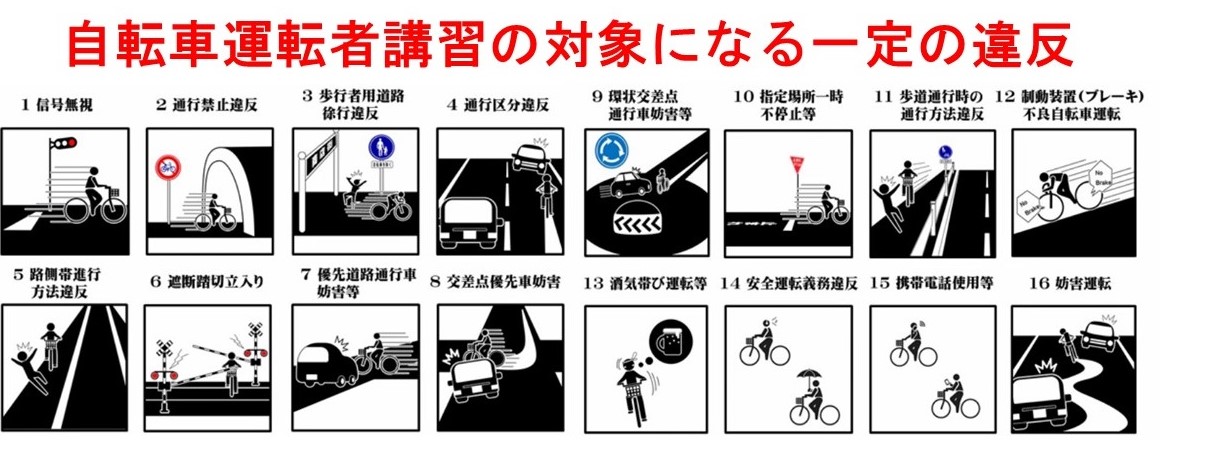 自転車運転者講習の対象になる一定の違反

1 信号無視

2 通行禁止違反

3 歩行者用道路徐行違反

4 通行区分違反

9 環状交差点通行車妨害等

10 指定場所一時不停止等

11 歩道通行時の通行方法違反

12 制動装置(ブレーキ)不良自転車運転

No Brake

No Brake

5 路側帯進行方法違反

6 遮断踏切立入り

7 優先道路通行車妨害等

8 交差点優先車妨害

13 酒気帯び運転等

14 安全運転義務違反

15 携帯電話使用等

16 妨害運転